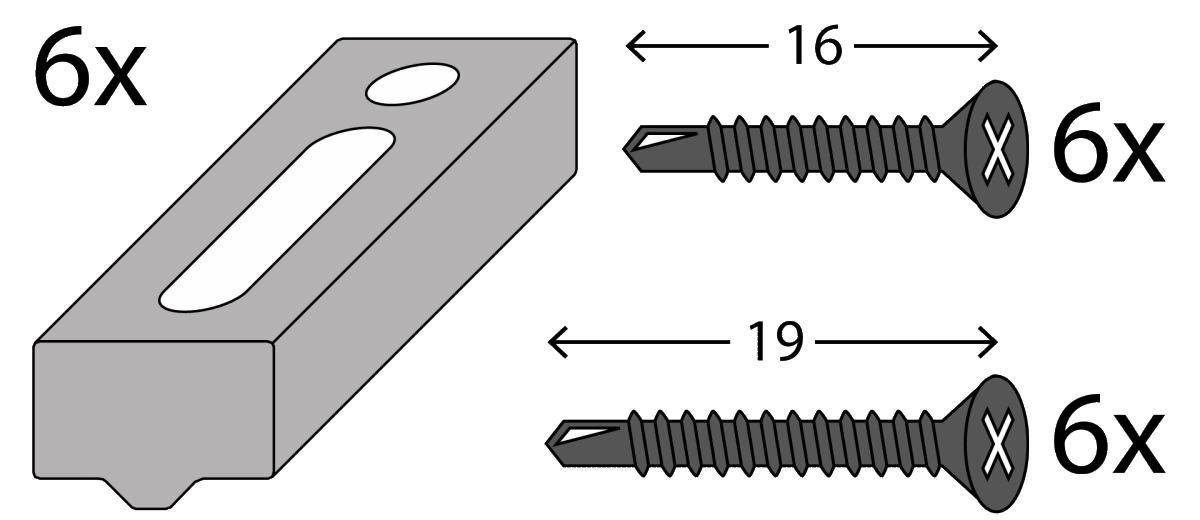 6x

16

6x

19

6x